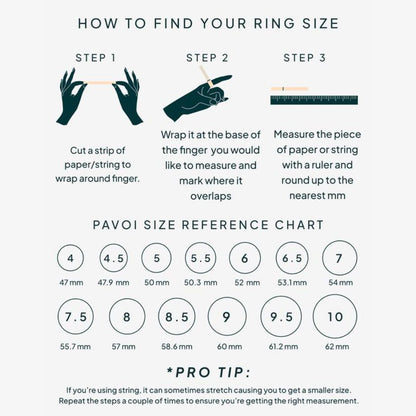 HOW TO FIND YOUR RING SIZE

STEP 1

Cut a strip of paper/string to wrap around finger.

STEP 2

Wrap it at the base of the finger you would like to measure and mark where it overlaps

STEP 3

Measure the piece of paper or string with a ruler and round up to the nearest mm

PAVOI SIZE REFERENCE CHART

4
47 mm

4.5
47.9 mm

5
50 mm

5.5
50.3 mm

6
52 mm

6.5
53.1 mm

7
54 mm

7.5
55.7 mm

8
57 mm

8.5
58.6 mm

9
60 mm

9.5
61.2 mm

10
62 mm

*PRO TIP:

If you're using string, it can sometimes stretch causing you to get a smaller size. Repeat the steps a couple of times to ensure you're getting the right measurement.